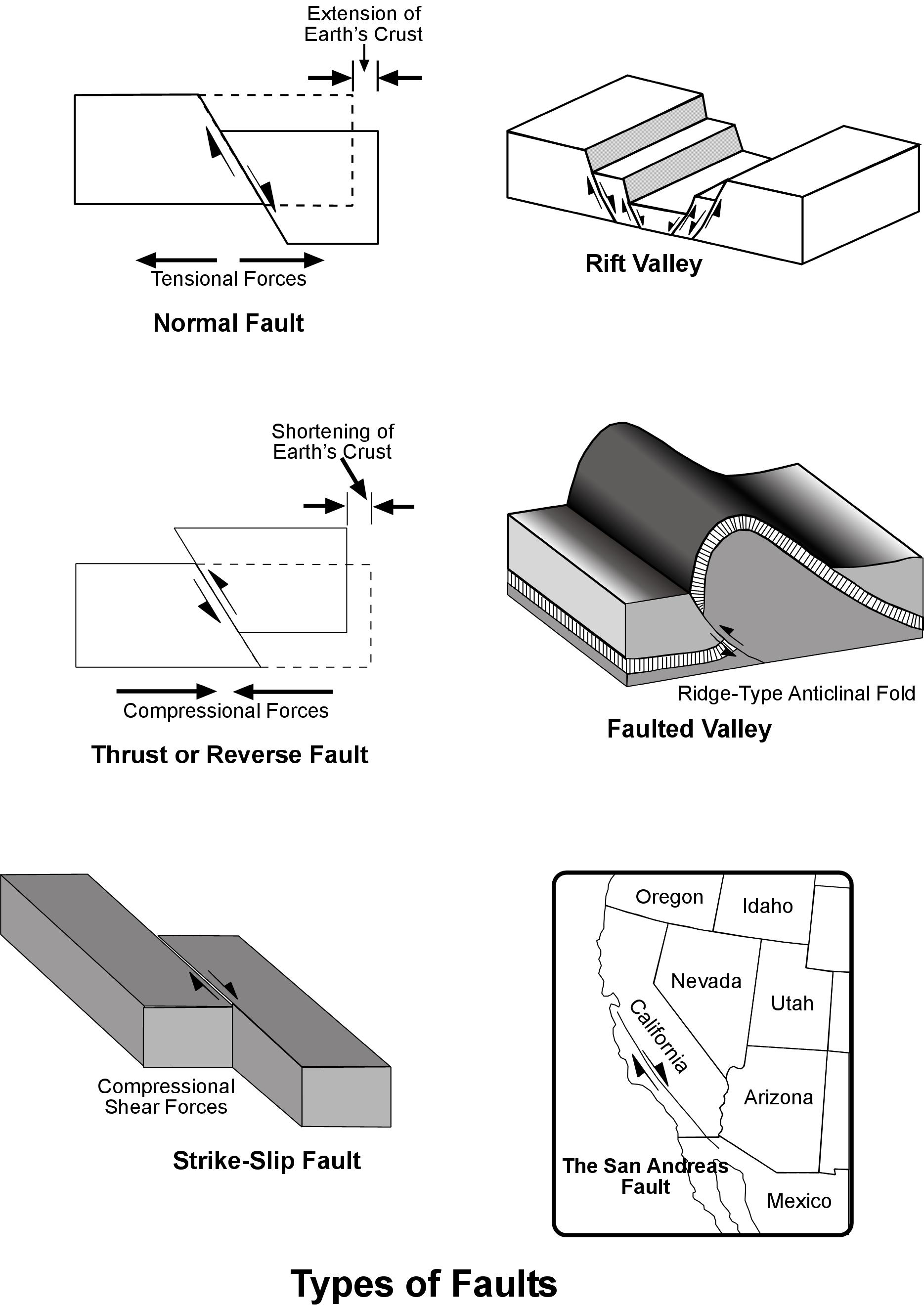 Extension of Earth's Crust

Tensional Forces

Normal Fault

Rift Valley

Shortening of Earth's Crust

Compressional Forces

Thrust or Reverse Fault

Ridge-Type Anticlinal Fold

Faulted Valley

Compressional Shear Forces

Strike-Slip Fault

Oregon

Idaho

Nevada

Utah

California

Arizona

The San Andreas Fault

Mexico

Types of Faults